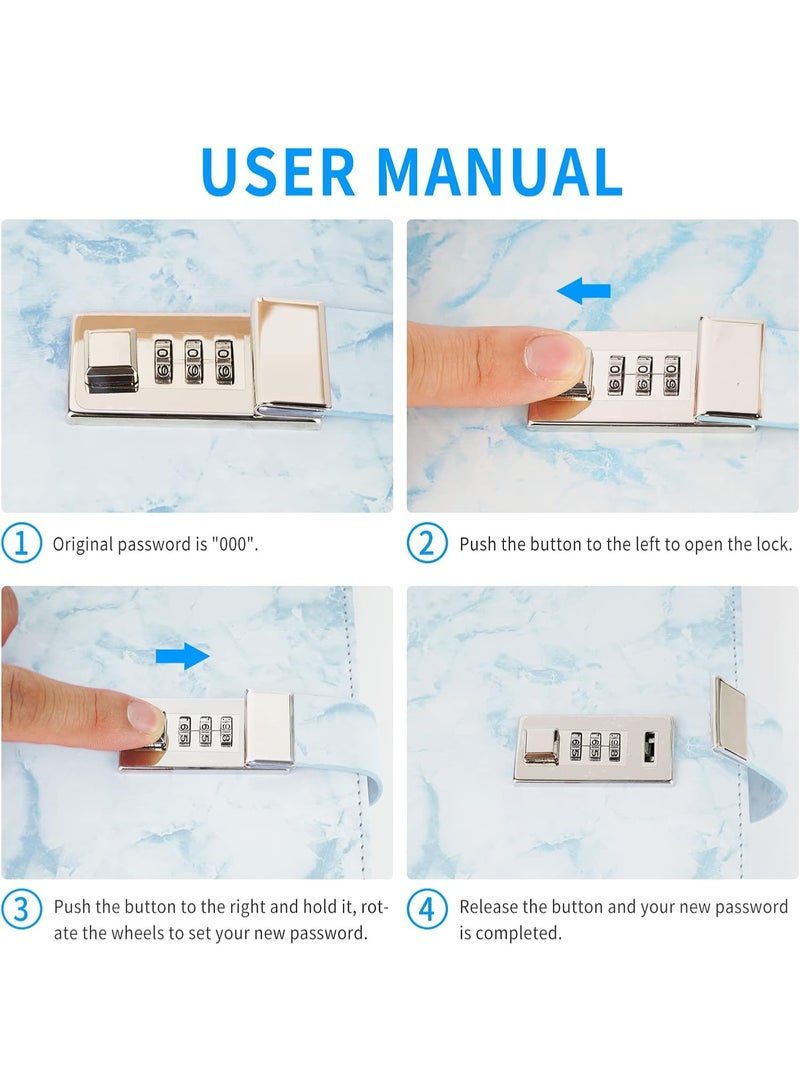 USER MANUAL

1 Original password is "000".

2 Push the button to the left to open the lock.

3 Push the button to the right and hold it, rotate the wheels to set your new password.

4 Release the button and your new password is completed.